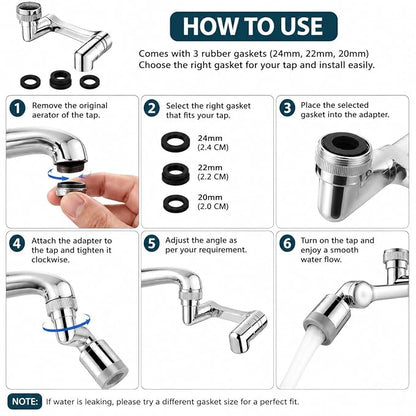 HOW TO USE

Comes with 3 rubber gaskets (24mm, 22mm, 20mm)
Choose the right gasket for your tap and install easily.

1 Remove the original aerator of the tap.

2 Select the right gasket that fits your tap.

24mm (2.4 CM)

22mm (2.2 CM)

20mm (2.0 CM)

3 Place the selected gasket into the adapter.

4 Attach the adapter to the tap and tighten it clockwise.

5 Adjust the angle as per your requirement.

6 Turn on the tap and enjoy a smooth water flow.

NOTE: If water is leaking, please try a different gasket size for a perfect fit.